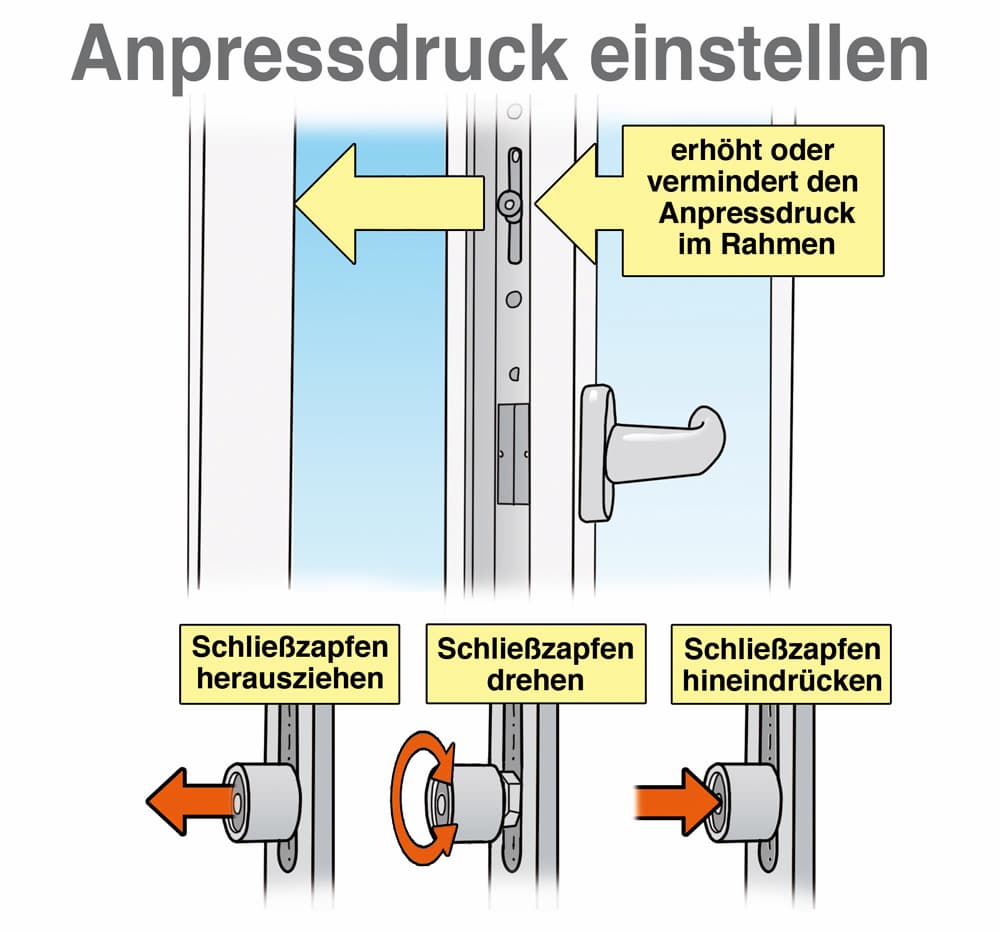 Anpressdruck einstellen

erhöht oder vermindert den Anpressdruck im Rahmen

Schließzapfen herausziehen

Schließzapfen drehen

Schließzapfen hineindrücken