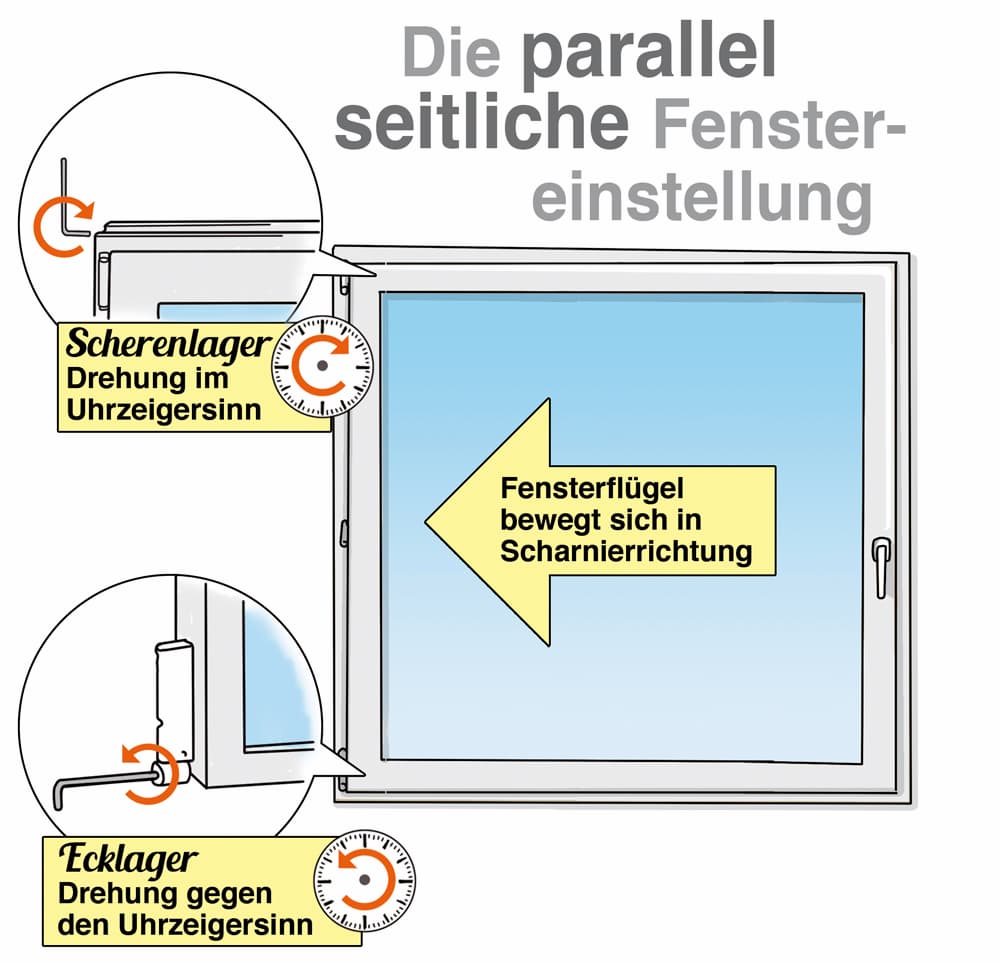 Die parallel seitliche Fenstereinstellung

Scherenlager
Drehung im Uhrzeigersinn

Fensterflügel bewegt sich in Scharnierrichtung

Ecklager
Drehung gegen den Uhrzeigersinn