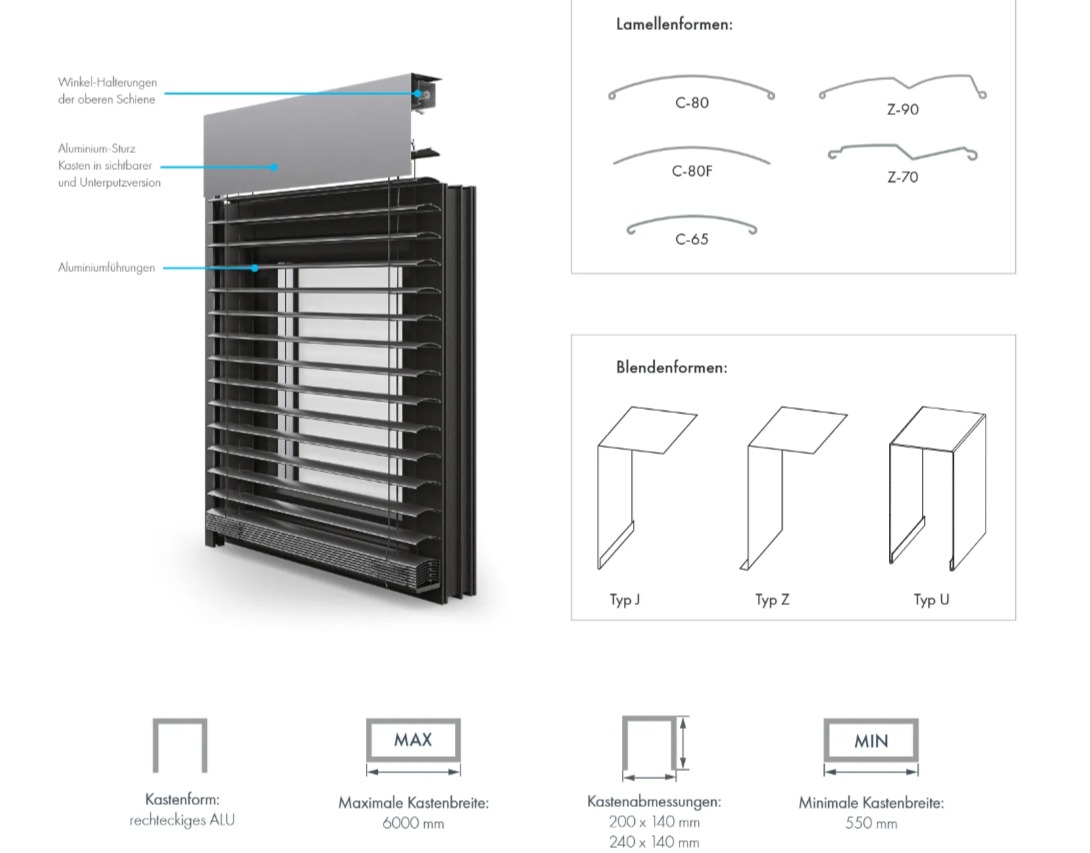 Winkel-Halterungen der oberen Schiene

Aluminium-Sturz Kasten in sichtbarer und Unterputzversion

Aluminiumführungen

Lamellenformen:

C-80

Z-90

C-80F

Z-70

C-65

Blendenformen:

Typ J

Typ Z

Typ U

Kastenform:
rechteckiges ALU

MAX

Maximale Kastenbreite:
6000 mm

Kastenabmessungen:
200 x 140 mm
240 x 140 mm

MIN

Minimale Kastenbreite:
550 mm