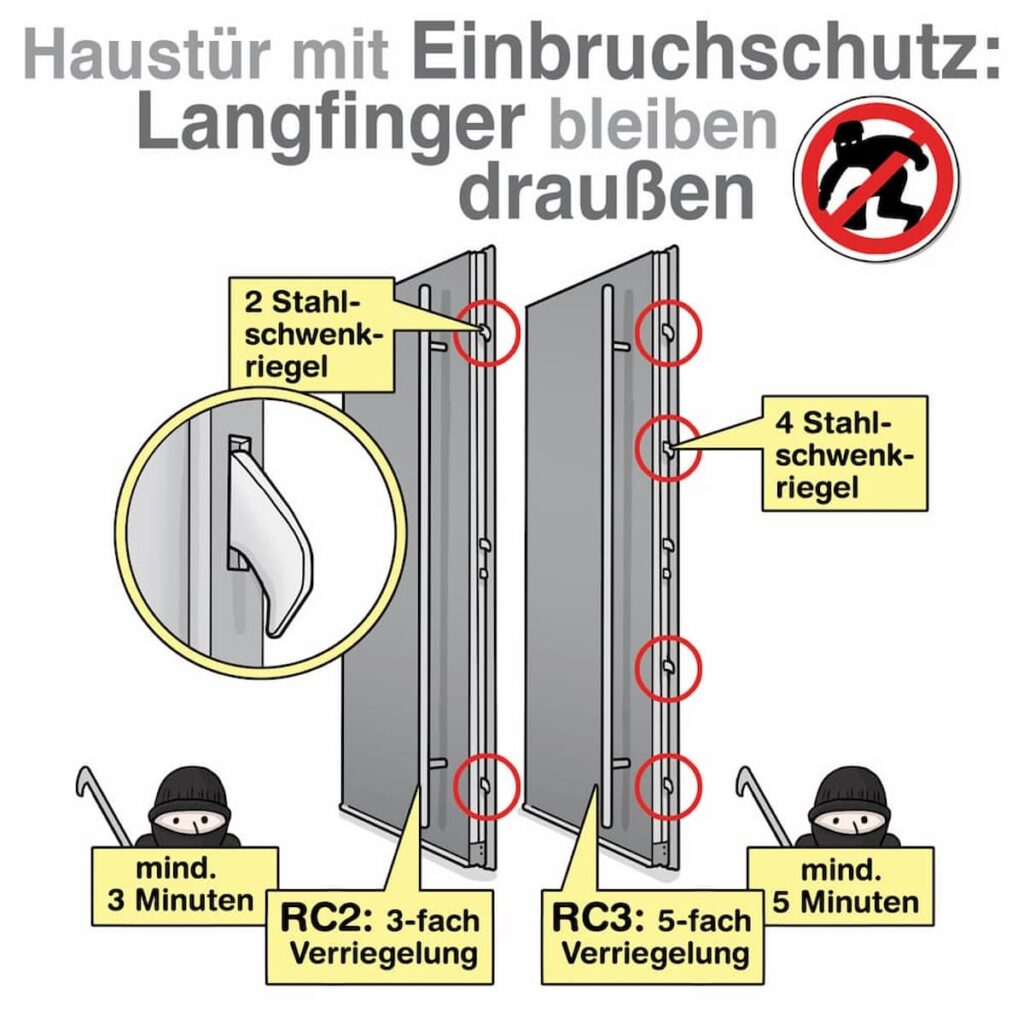 Haustür mit Einbruchschutz: Langfinger bleiben draußen

2 Stahlschwenkriegel

4 Stahlschwenkriegel

mind. 3 Minuten

RC2: 3-fach Verriegelung

RC3: 5-fach Verriegelung

mind. 5 Minuten